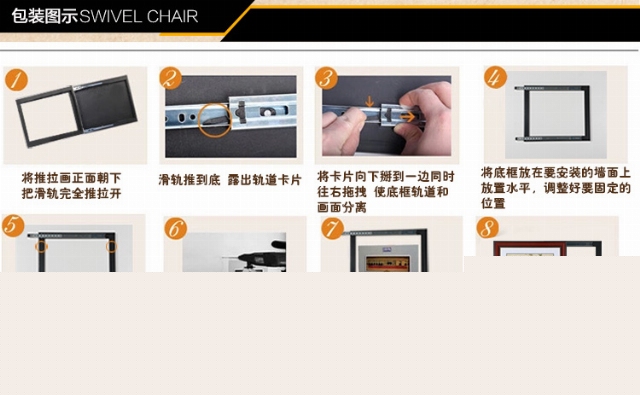 包装图示SWIVEL CHAIR

1
将推拉画正面朝下
把滑轨完全推拉开

2
滑轨推到底 露出轨道卡片

3
将卡片向下掰到一边同时往右拖拽 使底框轨道和画面分离

4
将底框放在要安装的墙面上放置水平，调整好要固定的位置

5

6

7

8